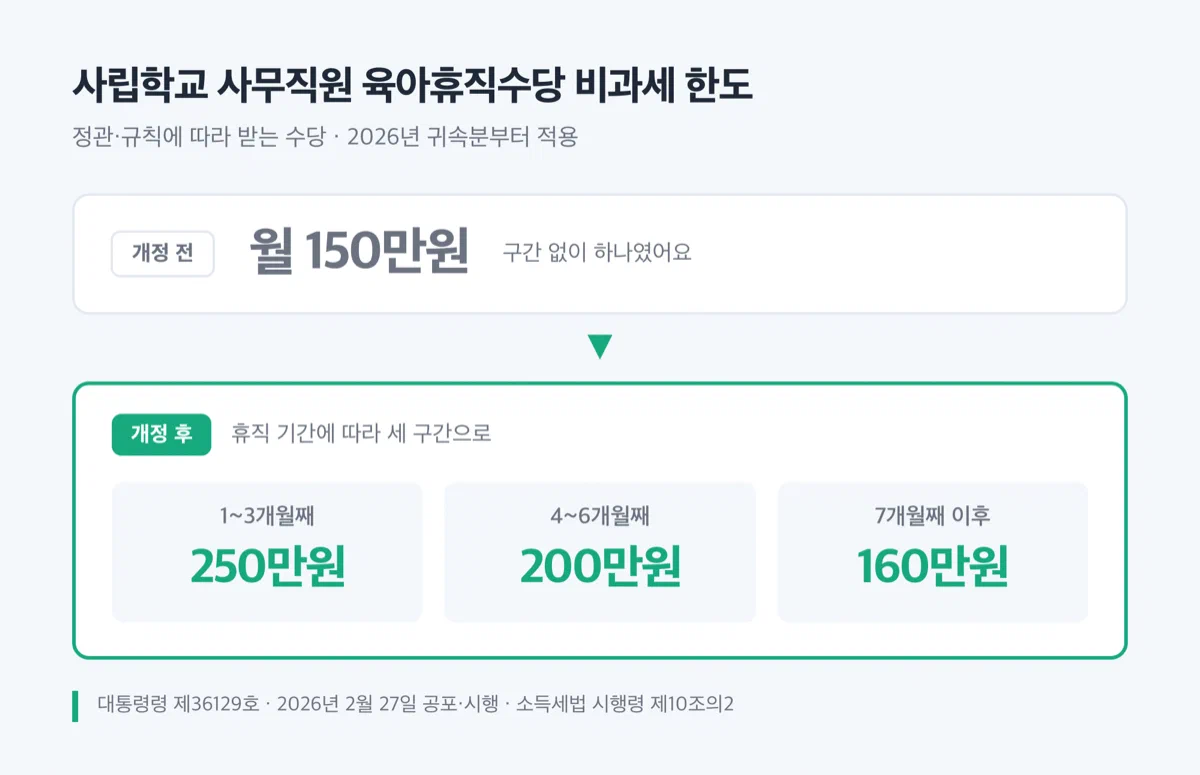 사립학교 사무직원 육아휴직수당 비과세 한도

정관·규칙에 따라 받는 수당 · 2026년 귀속분부터 적용

개정 전 월 150만원 구간 없이 하나였어요

개정 후 휴직 기간에 따라 세 구간으로

1~3개월째
250만원

4~6개월째
200만원

7개월째 이후
160만원

대통령령 제36129호 · 2026년 2월 27일 공포·시행 · 소득세법 시행령 제10조의2