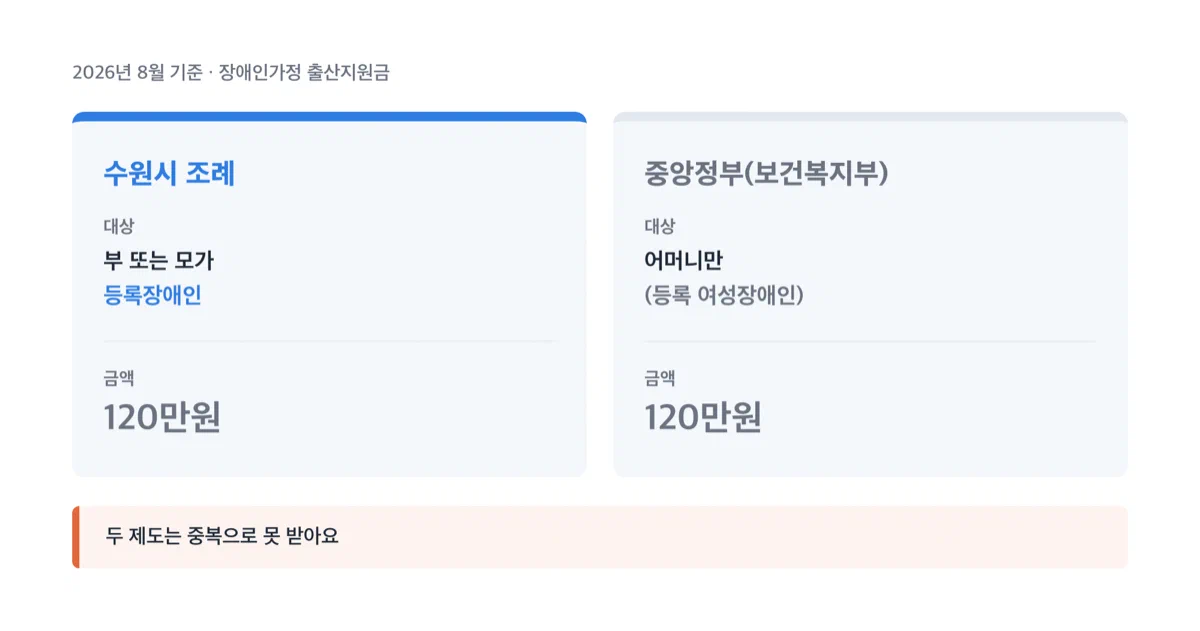 2026년 8월 기준 · 장애인가정 출산지원금

수원시 조례

대상

부 또는 모가
등록장애인

금액

120만원

중앙정부(보건복지부)

대상

어머니만
(등록 여성장애인)

금액

120만원

두 제도는 중복으로 못 받아요